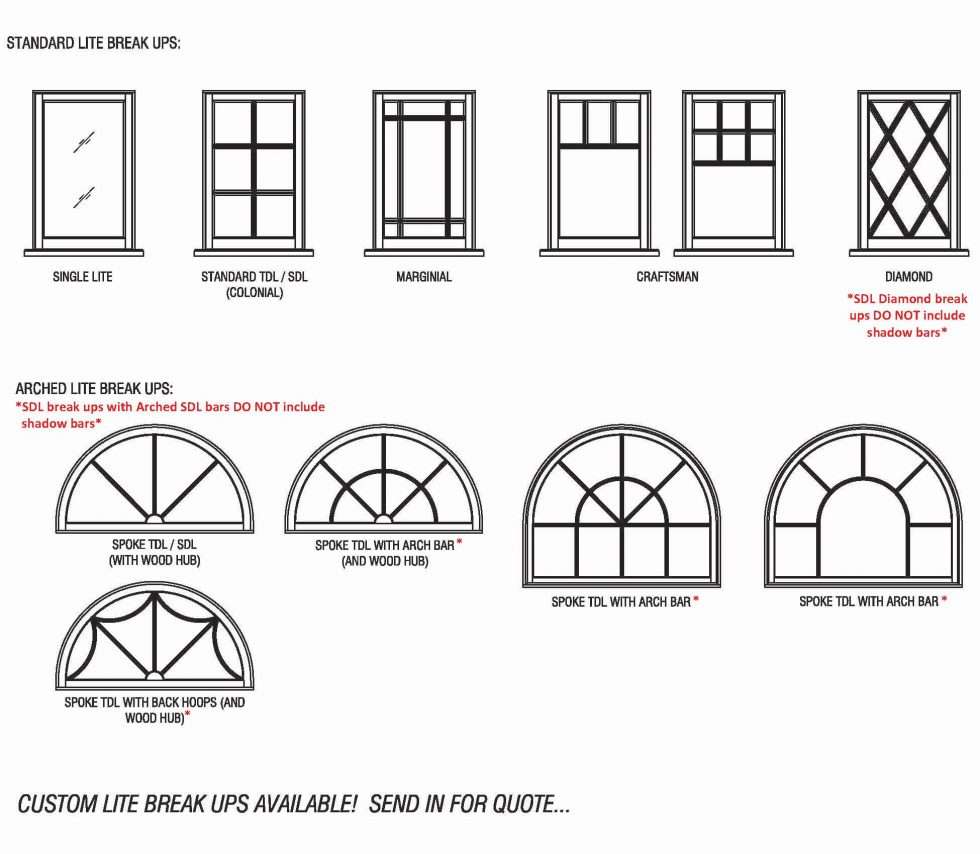 STANDARD LITE BREAK UPS:

SINGLE LITE

STANDARD TDL / SDL (COLONIAL)

MARGINIAL

CRAFTSMAN

DIAMOND

*SDL Diamond break ups DO NOT include shadow bars*

ARCHED LITE BREAK UPS:

*SDL break ups with Arched SDL bars DO NOT include shadow bars*

SPOKE TDL / SDL (WITH WOOD HUB)

SPOKE TDL WITH ARCH BAR * (AND WOOD HUB)

SPOKE TDL WITH ARCH BAR *

SPOKE TDL WITH ARCH BAR *

SPOKE TDL WITH BACK HOOPS (AND WOOD HUB)*

CUSTOM LITE BREAK UPS AVAILABLE! SEND IN FOR QUOTE...